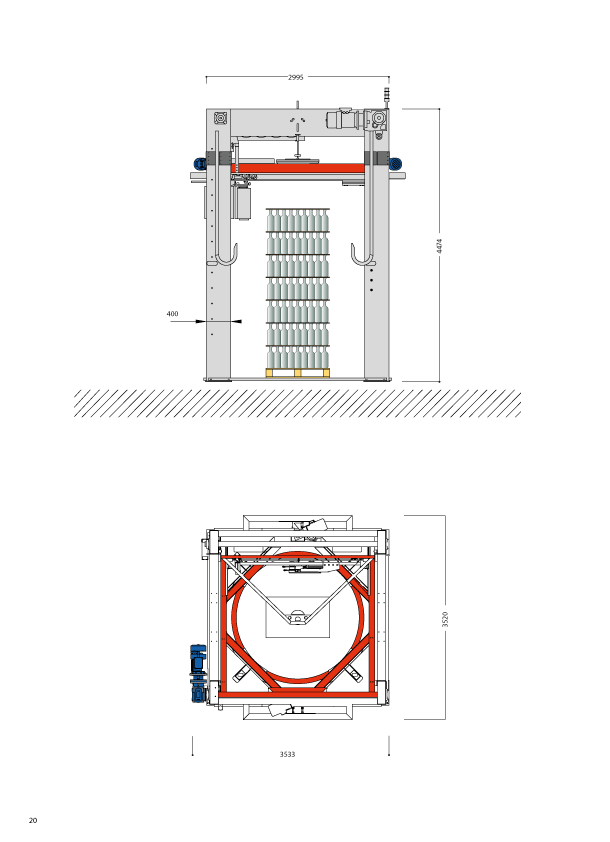 2995

4474

400

3520

3533

20