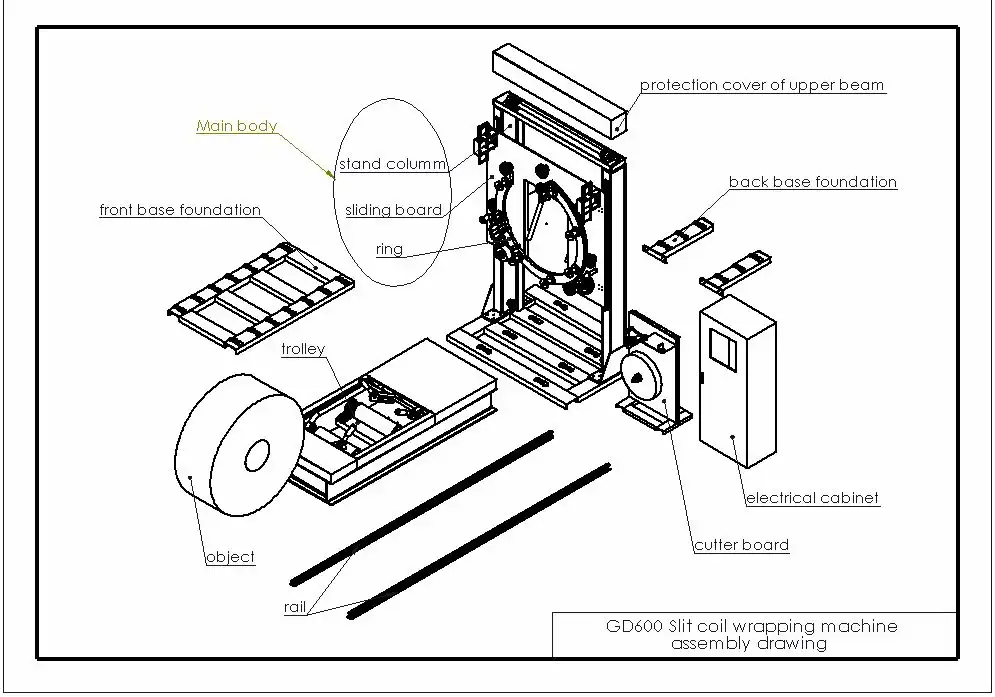 protection cover of upper beam

Main body

stand columm

sliding board

ring

back base foundation

front base foundation

trolley

electrical cabinet

cutter board

object

rail

GD600 Slit coil wrapping machine assembly drawing